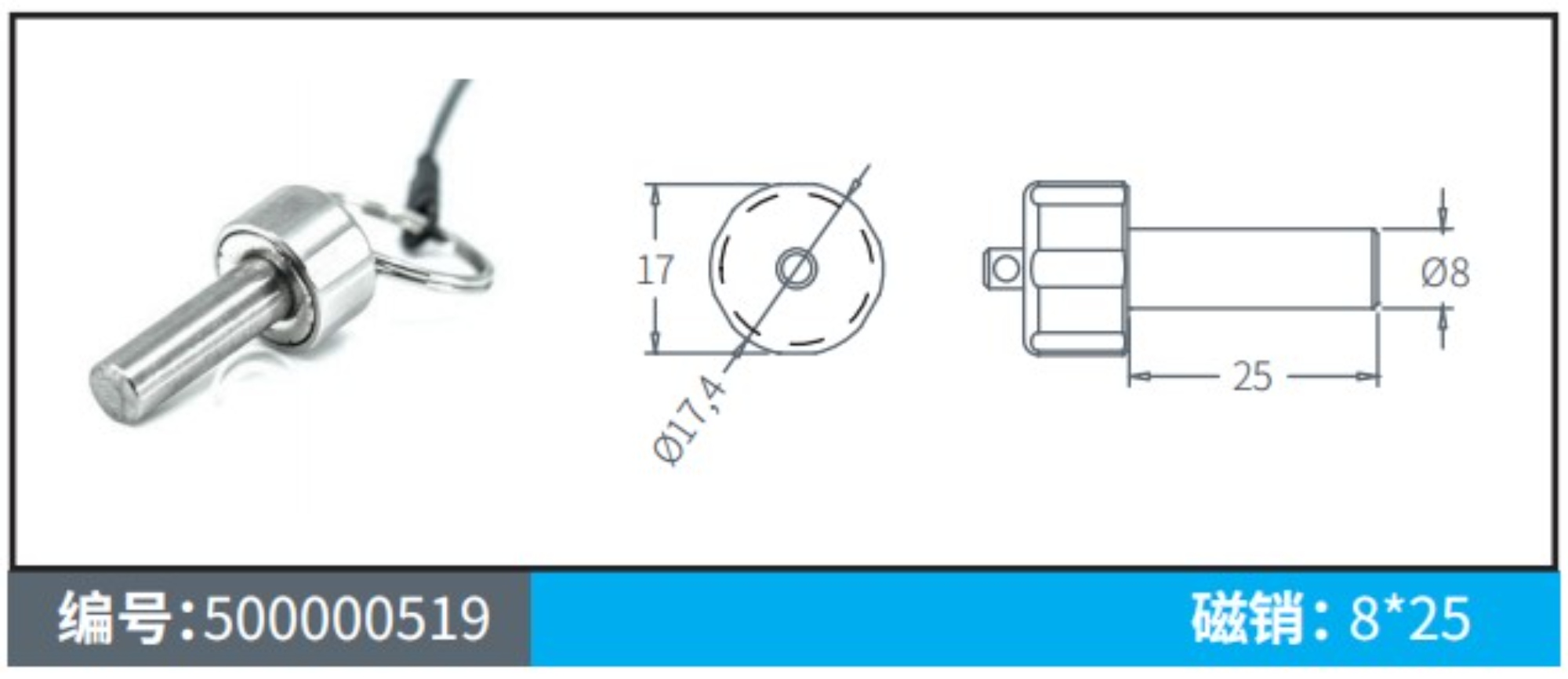 17

Ø17,4

Ø8

25

编号:500000519

磁销: 8*25