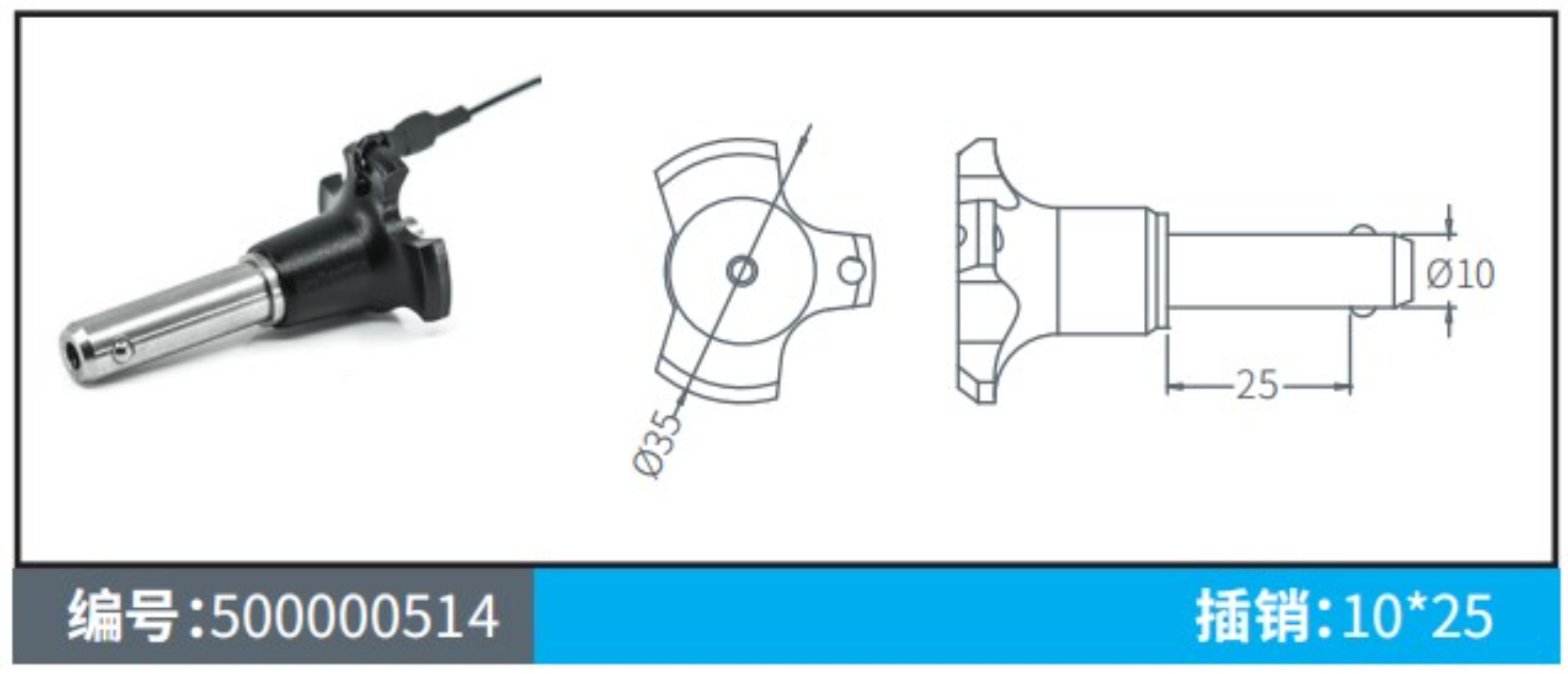 Ø35

Ø10

25

编号:500000514

插销:10*25