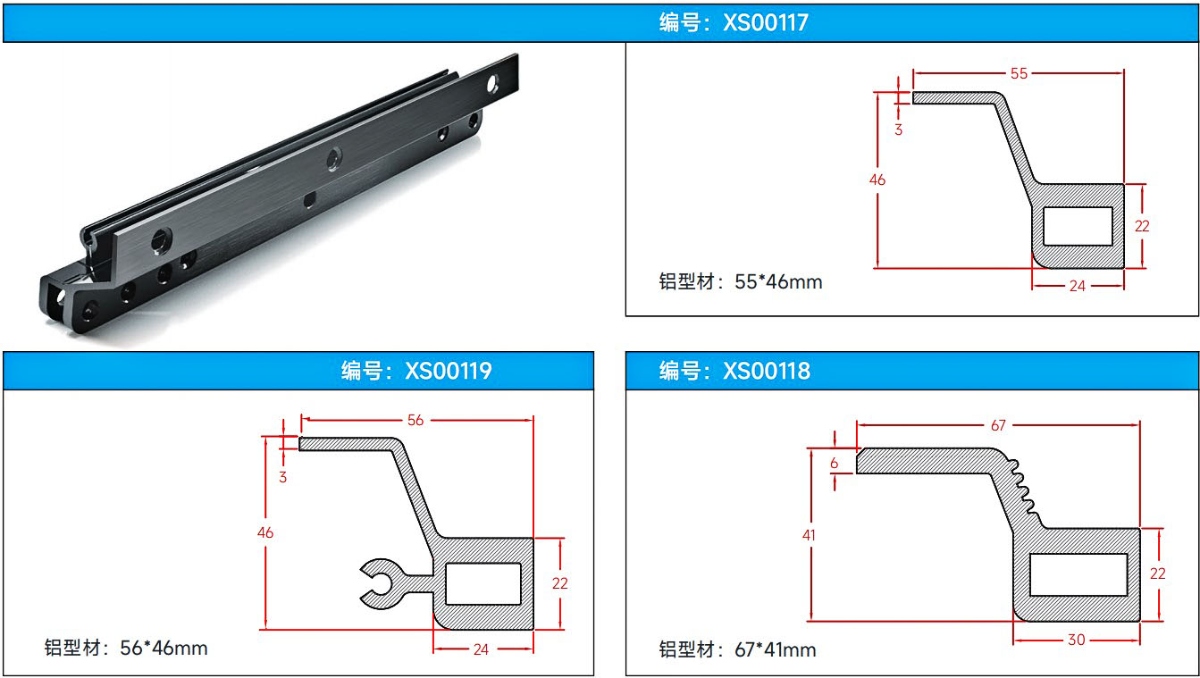 编号：XS00117

55
3
46
22
24
铝型材：55*46mm

编号：XS00119

56
3
46
22
24
铝型材：56*46mm

编号：XS00118

67
6
41
22
30
铝型材：67*41mm